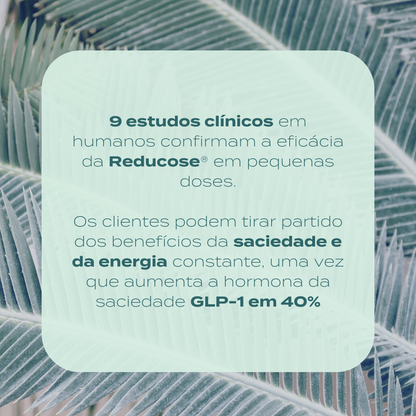 9 estudos clínicos em humanos confirmam a eficácia da Reducose® em pequenas doses.

Os clientes podem tirar partido dos benefícios da saciedade e da energia constante, uma vez que aumenta a hormona da saciedade GLP-1 em 40%